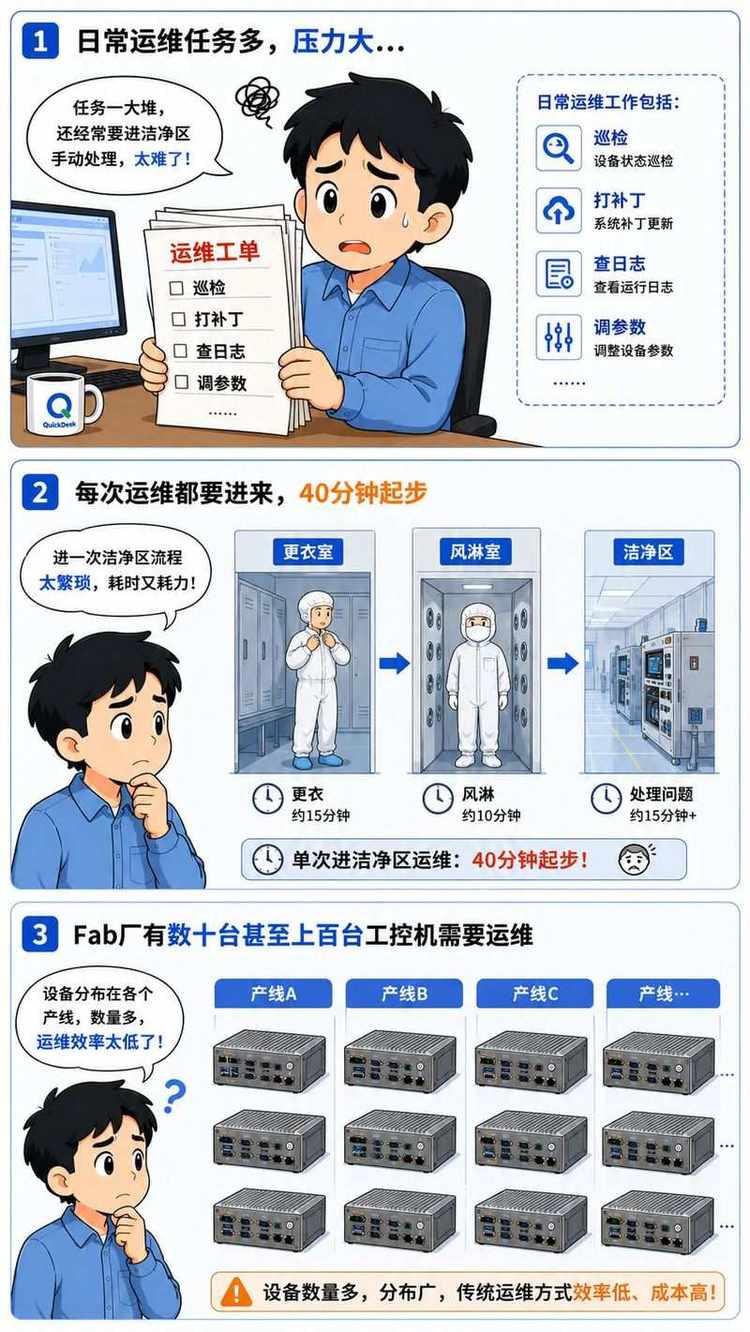 1 日常运维任务多，压力大…

任务一大堆，还经常要进洁净区手动处理，太难了！

运维工单
☐ 巡检
☐ 打补丁
☐ 查日志
☐ 调参数
……

QuickDesk

日常运维工作包括：
巡检
设备状态巡检
打补丁
系统补丁更新
查日志
查看运行日志
调参数
调整设备参数
……

2 每次运维都要进来，40分钟起步

进一次洁净区流程太繁琐，耗时又耗力！

更衣室
风淋室
洁净区

更衣
约15分钟
风淋
约10分钟
处理问题
约15分钟+

单次进洁净区运维：40分钟起步！

3 Fab厂有数十台甚至上百台工控机需要运维

设备分布在各个产线，数量多，运维效率太低了！

产线A
产线B
产线C
产线…

设备数量多，分布广，传统运维方式效率低、成本高！